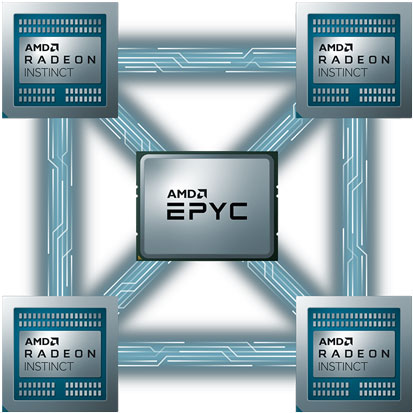 AMD RADEON INSTINCT

AMD RADEON INSTINCT

AMD EPYC

AMD RADEON INSTINCT

AMD RADEON INSTINCT